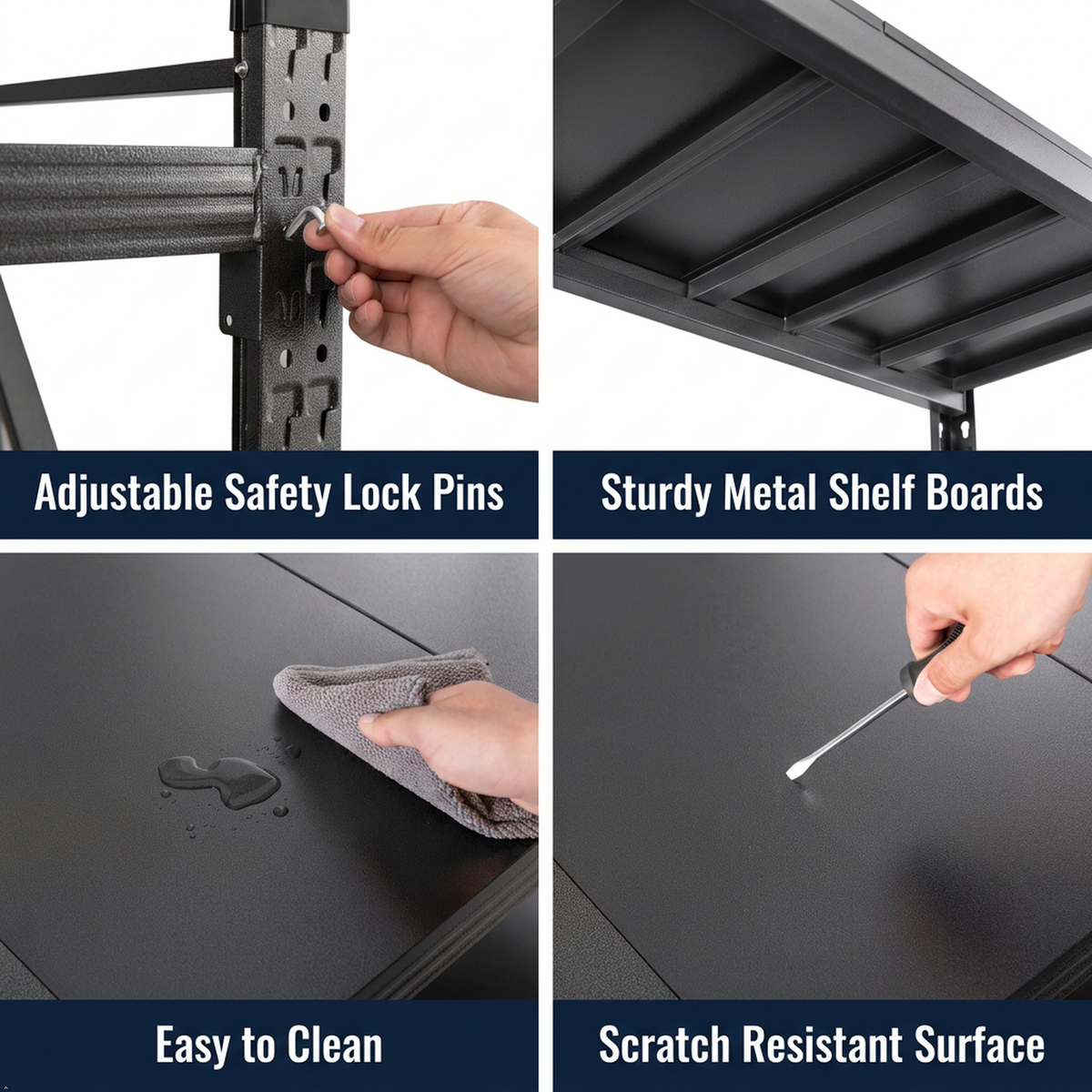 Adjustable Safety Lock Pins

Sturdy Metal Shelf Boards

Easy to Clean

Scratch Resistant Surface