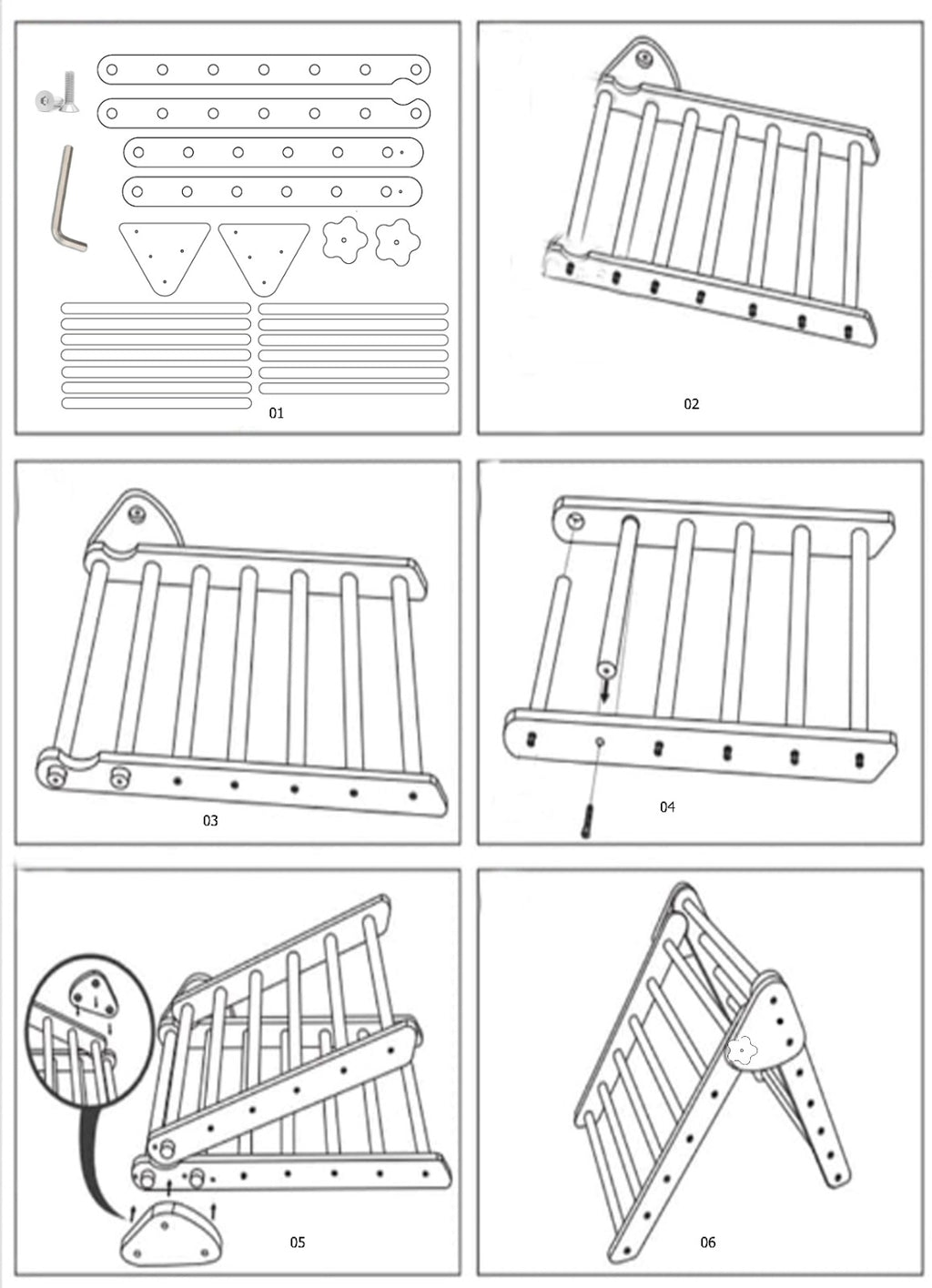 01

02

03

04

05

06